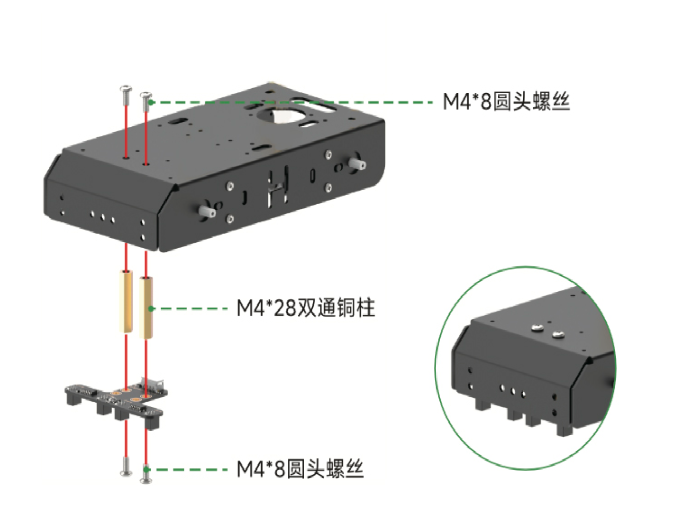 M4*8圆头螺丝

M4*28双通铜柱

M4*8圆头螺丝