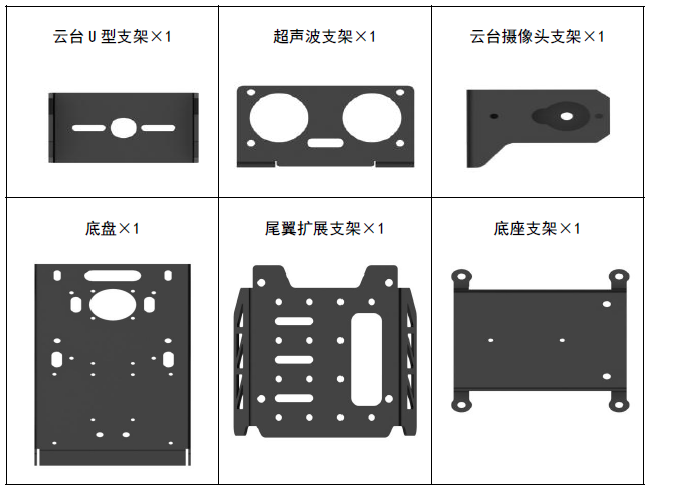 | 云台 U 型支架×1 | 超声波支架×1 | 云台摄像头支架×1 |
|---|---|---|
| 底盘×1 | 尾翼扩展支架×1 | 底座支架×1 |